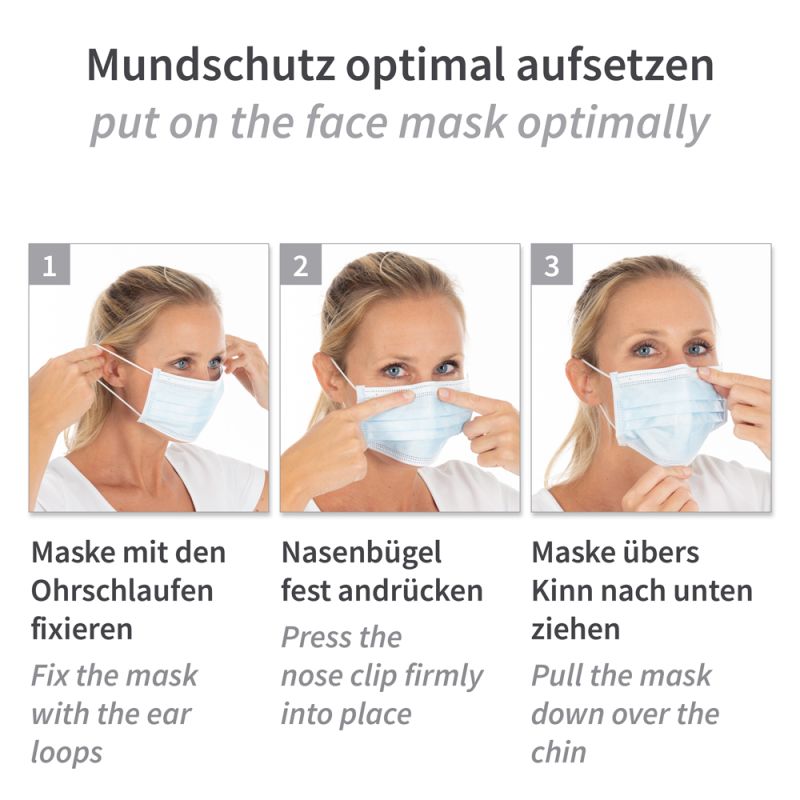 Mundschutz optimal aufsetzen
put on the face mask optimally

1

Maske mit den Ohrschlaufen fixieren
Fix the mask with the ear loops

2

Nasenbügel fest andrücken
Press the nose clip firmly into place

3

Maske übers Kinn nach unten ziehen
Pull the mask down over the chin